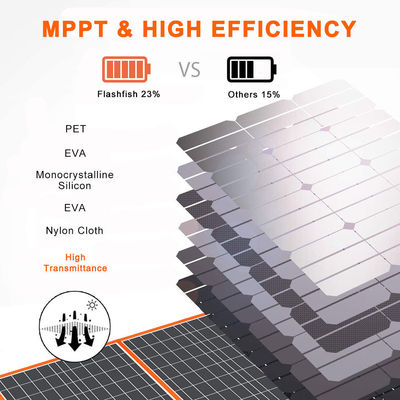 MPPT & HIGH EFFICIENCY

VS

Flashfish 23%

Others 15%

PET

EVA

Monocrystalline Silicon

EVA

Nylon Cloth

High Transmittance